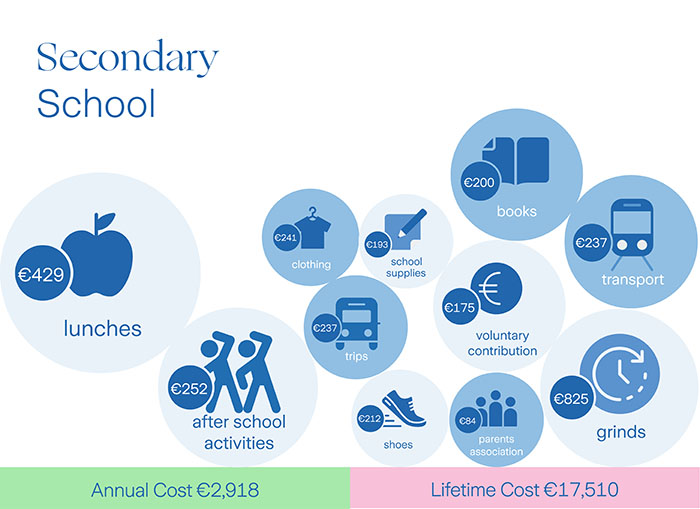 Secondary School

€429
lunches

€252
after school activities

€241
clothing

€193
school supplies

€237
trips

€212
shoes

€200
books

€175
voluntary contribution

€84
parents association

€237
transport

€825
grinds

Annual Cost €2,918

Lifetime Cost €17,510